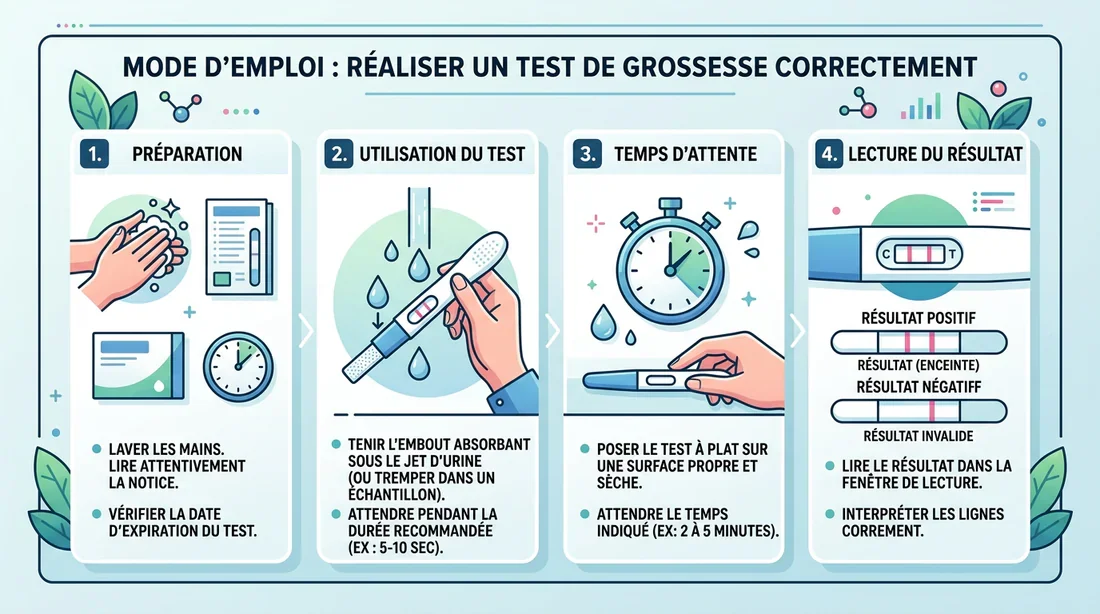 MODE D'EMPLOI : RÉALISER UN TEST DE GROSSESSE CORRECTEMENT

1. PRÉPARATION

LAVER LES MAINS. LIRE ATTENTIVEMENT LA NOTICE.

VÉRIFIER LA DATE D'EXPIRATION DU TEST.

2. UTILISATION DU TEST

TENIR L'EMBOUT ABSORBANT SOUS LE JET D'URINE (OU TREMPER DANS UN ÉCHANTILLON).

ATTENDRE PENDANT LA DURÉE RECOMMANDÉE (EX : 5-10 SEC).

3. TEMPS D'ATTENTE

POSER LE TEST À PLAT SUR UNE SURFACE PROPRE ET SÈCHE.

ATTENDRE LE TEMPS INDIQUÉ (EX: 2 À 5 MINUTES).

4. LECTURE DU RÉSULTAT

C T

RÉSULTAT POSITIF

RÉSULTAT (ENCEINTE)

RÉSULTAT NÉGATIFF

RÉSULTAT INVALIDE

LIRE LE RÉSULTAT DANS LA FENÊTRE DE LECTURE.

INTERPRÉTER LES LIGNES CORREMENT.